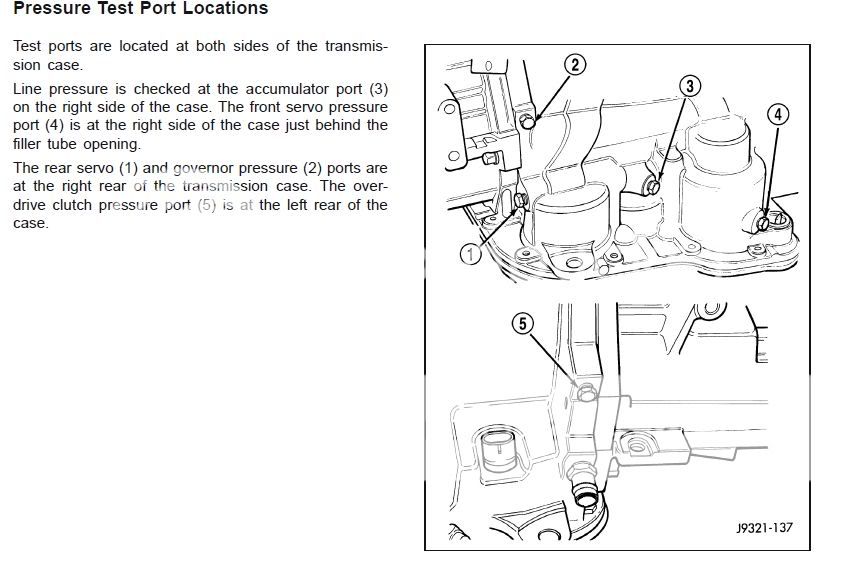 Pressure Test Port Locations

Test ports are located at both sides of the transmission case.

Line pressure is checked at the accumulator port (3) on the right side of the case. The front servo pressure port (4) is at the right side of the case just behind the filler tube opening.

The rear servo (1) and governor pressure (2) ports are at the right rear of the transmission case. The overdrive clutch pressure port (5) is at the left rear of the case.

2
3
4
1
5
J9321-137