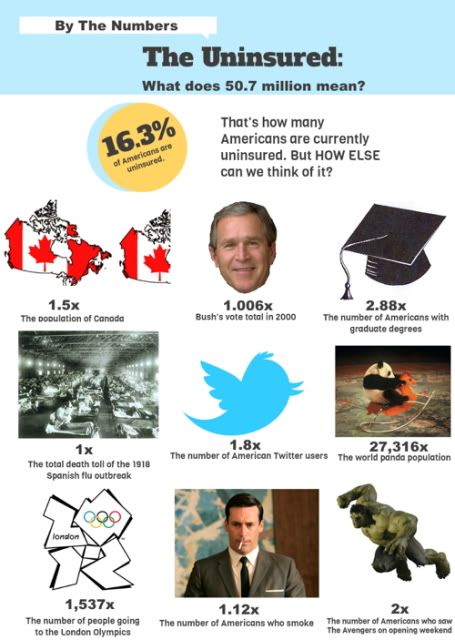 By The Numbers

The Uninsured:

What does 50.7 million mean?

16.3%
of Americans are uninsured.

That's how many Americans are currently uninsured. But HOW ELSE can we think of it?

1.5x
The population of Canada

1.006x
Bush's vote total in 2000

2.88x
The number of Americans with graduate degrees

1x
The total death toll of the 1918 Spanish flu outbreak

1.8x
The number of American Twitter users

27,316x
The world panda population

london

1,537x
The number of people going to the London Olympics

1.12x
The number of Americans who smoke

2x
The number of Americans who saw The Avengers on opening weekend